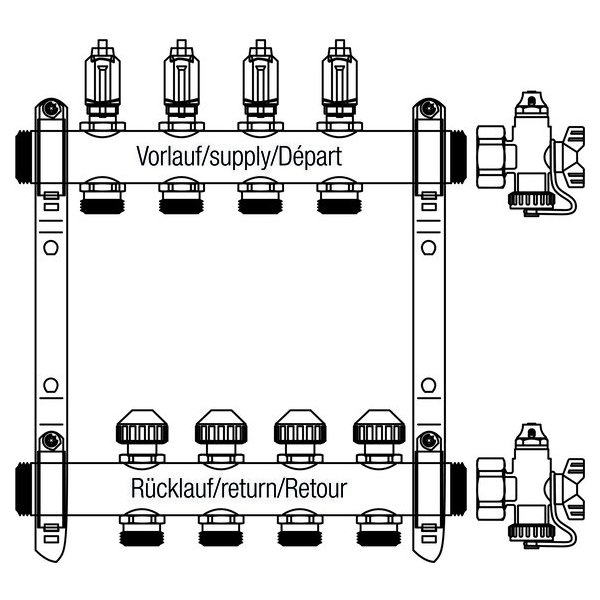 Vorlauf/supply/Départ

Rücklauf/return/Retour